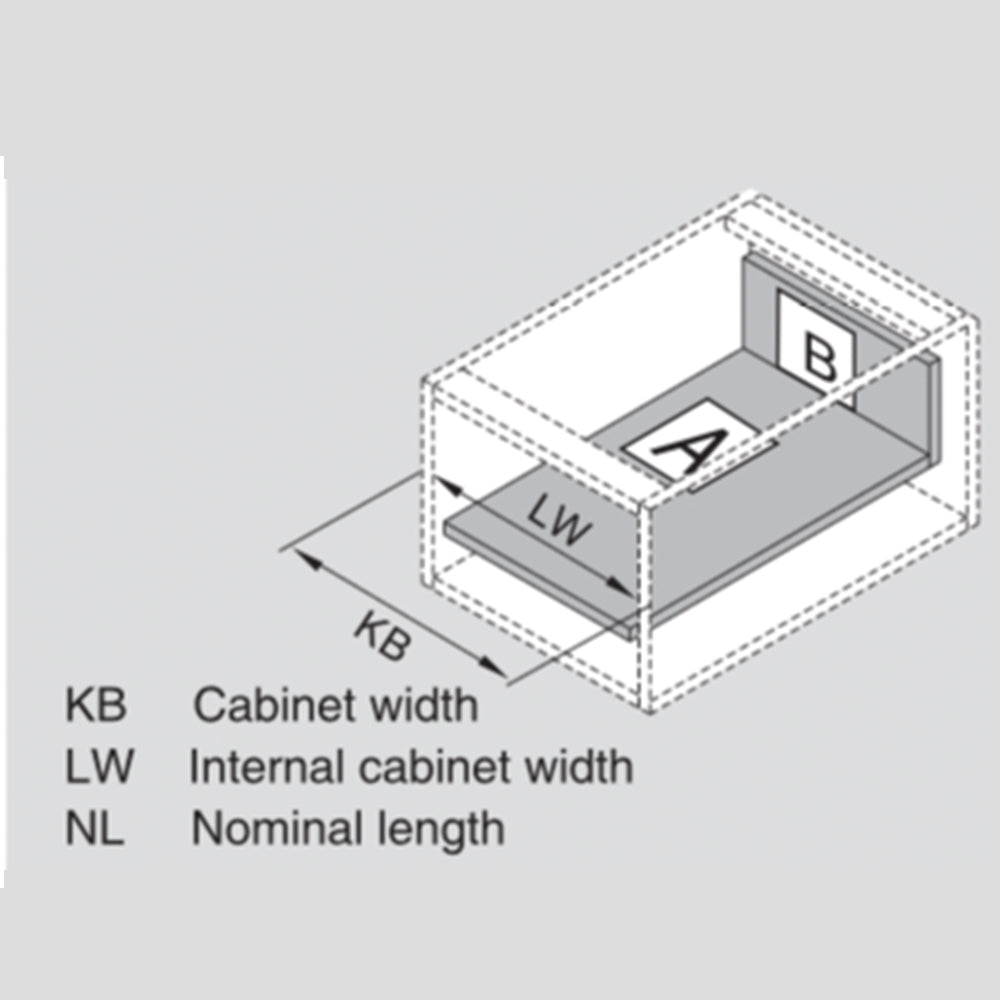 B
A
LW
KB

KB Cabinet width
LW Internal cabinet width
NL Nominal length