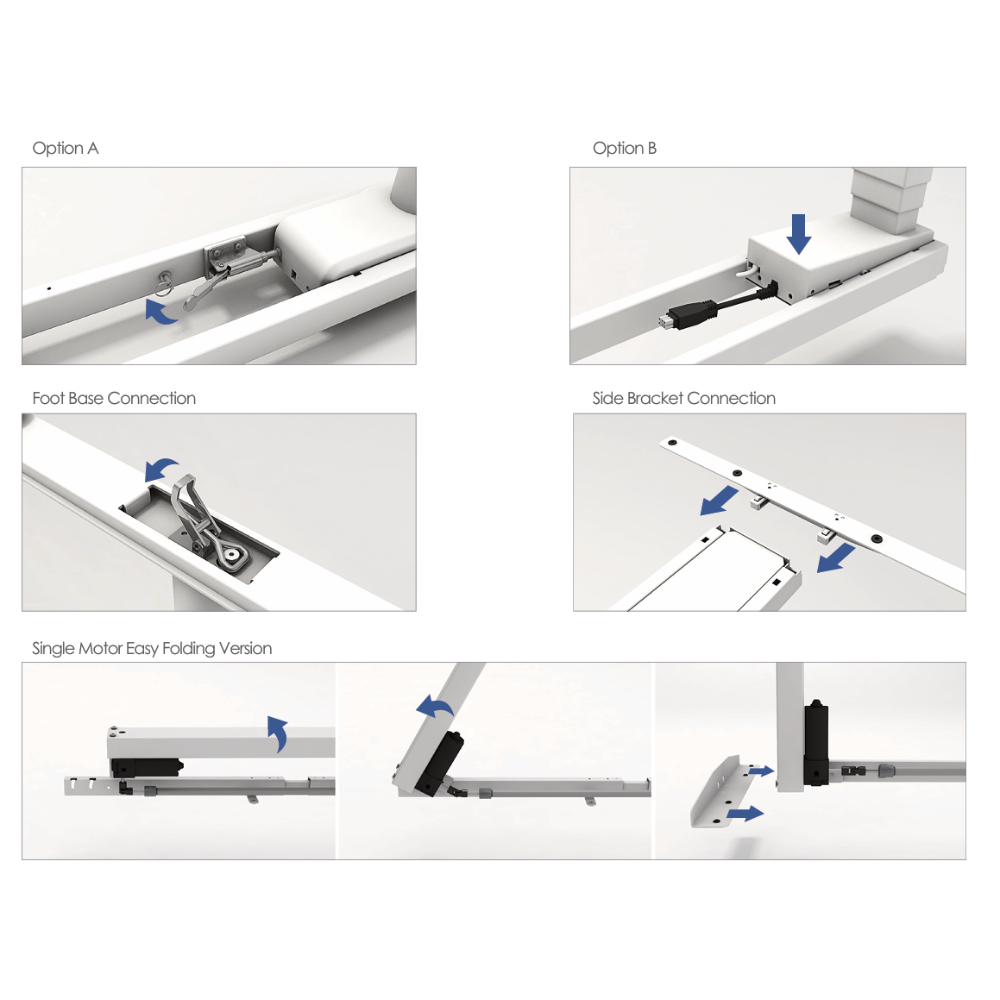 Option A

Option B

Foot Base Connection

Side Bracket Connection

Single Motor Easy Folding Version