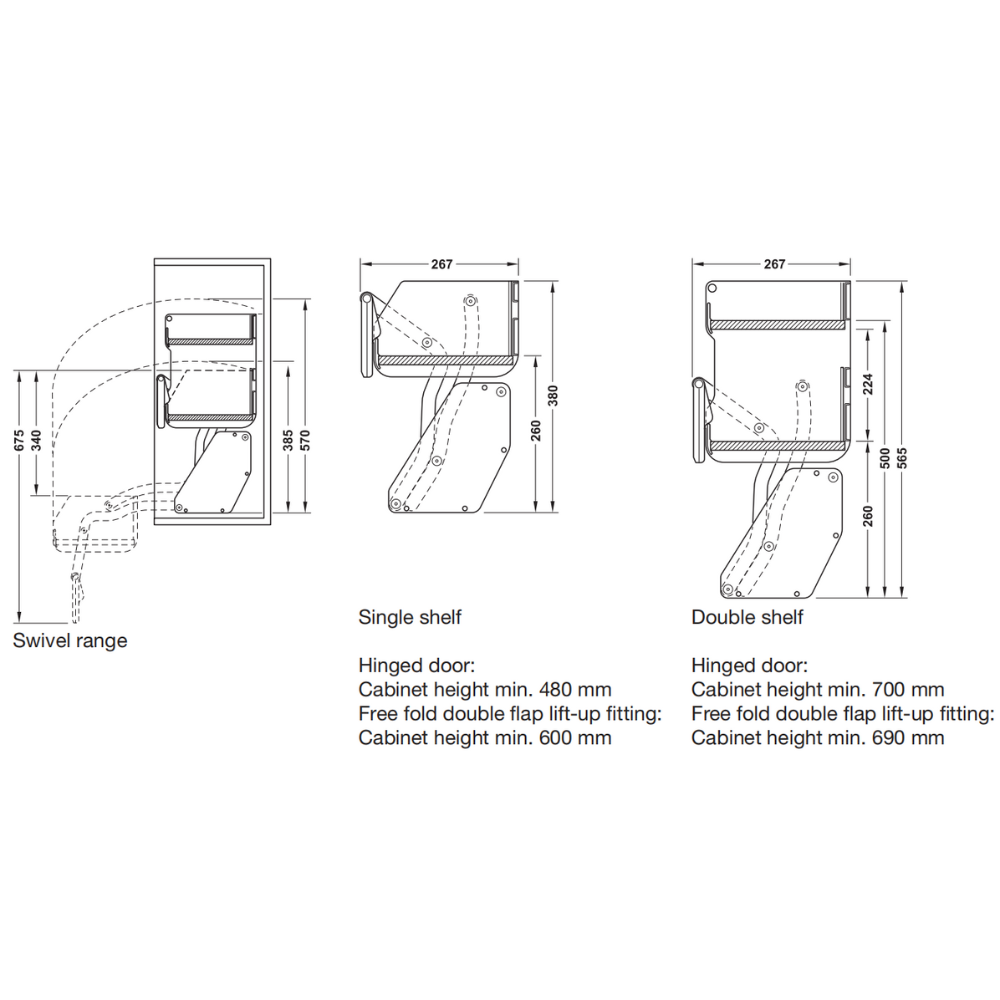 675
340
385
570
Swivel range

267
260
380
Single shelf

Hinged door:
Cabinet height min. 480 mm
Free fold double flap lift-up fitting:
Cabinet height min. 600 mm

267
224
260
500
565
Double shelf

Hinged door:
Cabinet height min. 700 mm
Free fold double flap lift-up fitting:
Cabinet height min. 690 mm