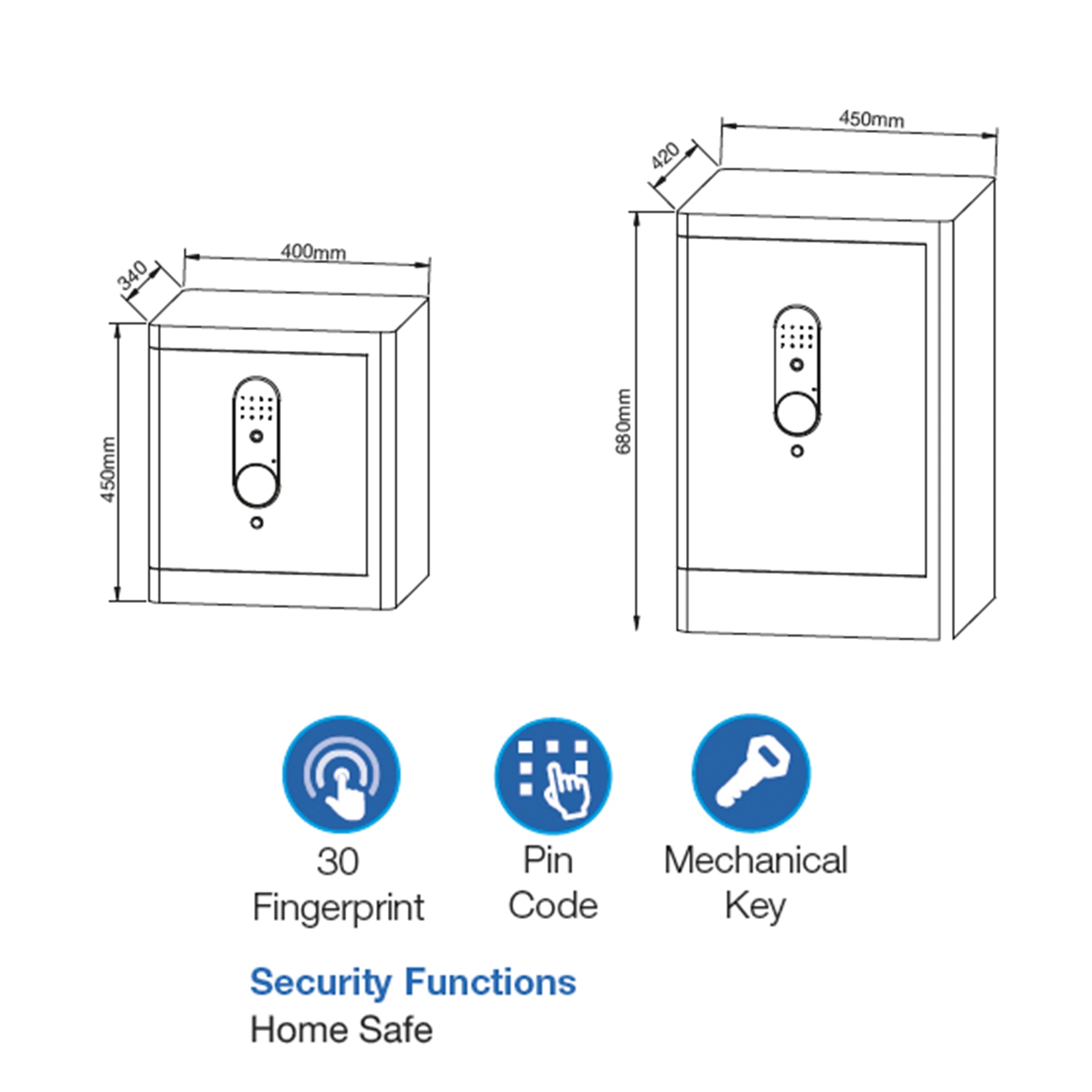 340

400mm

450mm

420

450mm

680mm

30
Fingerprint

Pin
Code

Mechanical
Key

Security Functions
Home Safe