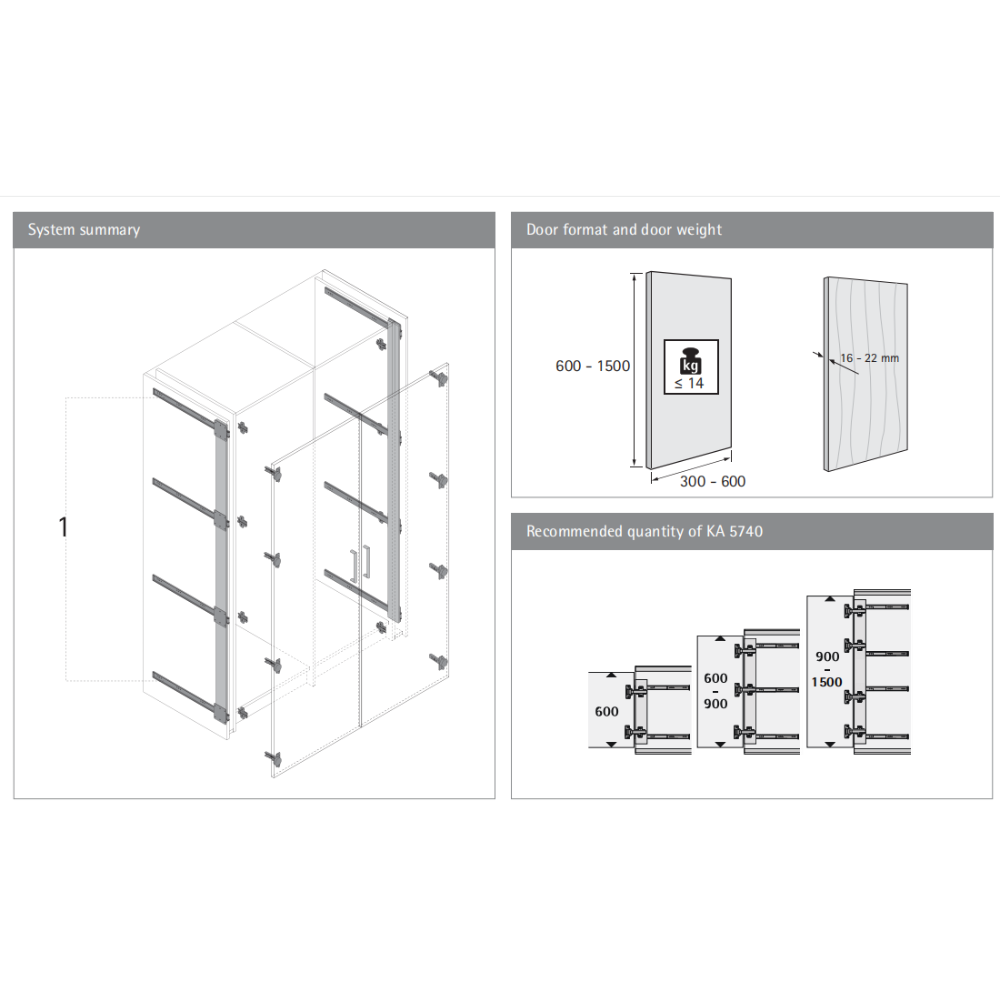 System summary

1

Door format and door weight

600 - 1500

kg
≤ 14

300 - 600

16 - 22 mm

Recommended quantity of KA 5740

600

600
-
900

900
-
1500